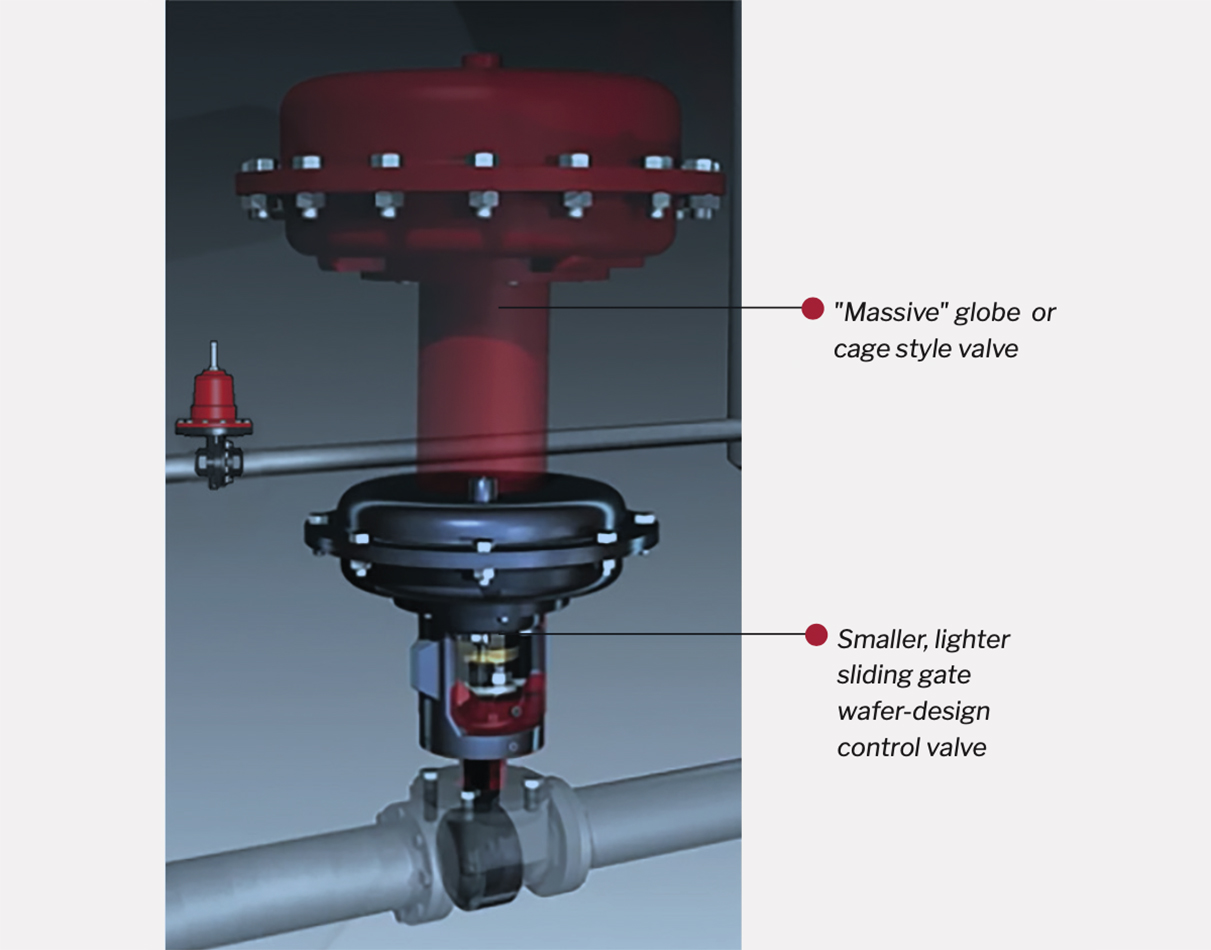 "Massive" globe or cage style valve

Smaller, lighter sliding gate wafer-design control valve